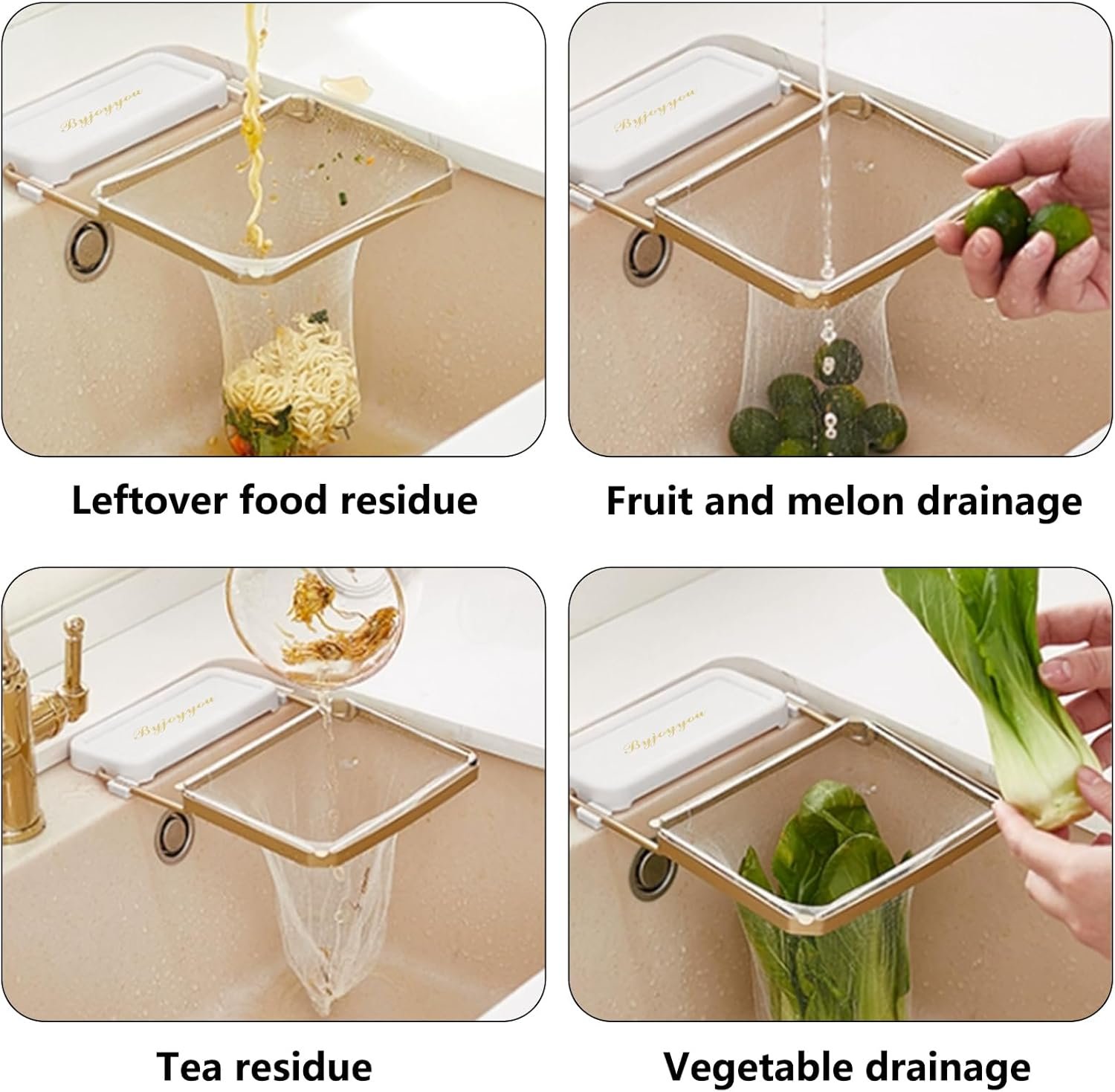 Byjoyyou

Leftover food residue

Byjoyyou

Fruit and melon drainage

Byjoyyou

Tea residue

Byjoyyou

Vegetable drainage